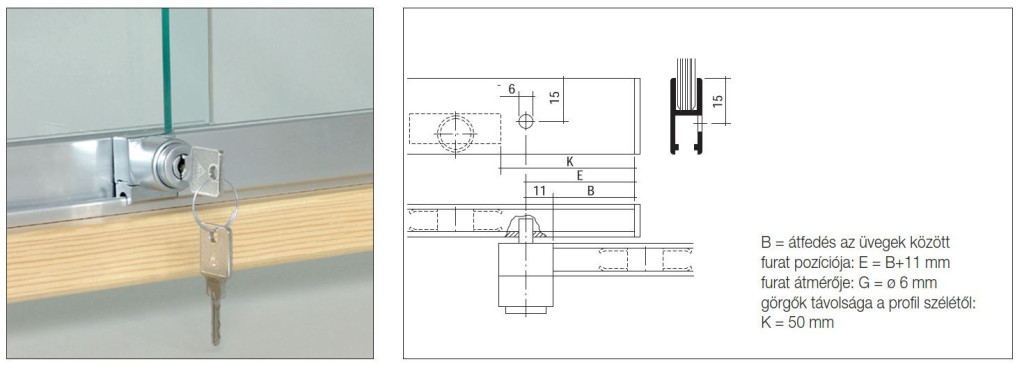 6
15
15
K
E
11
B

B = átfedés az üvegek között
furat pozíciója: E = B+11 mm
furat átmérője: G = ø 6 mm
görgők távolsága a profil szélétől:
K = 50 mm