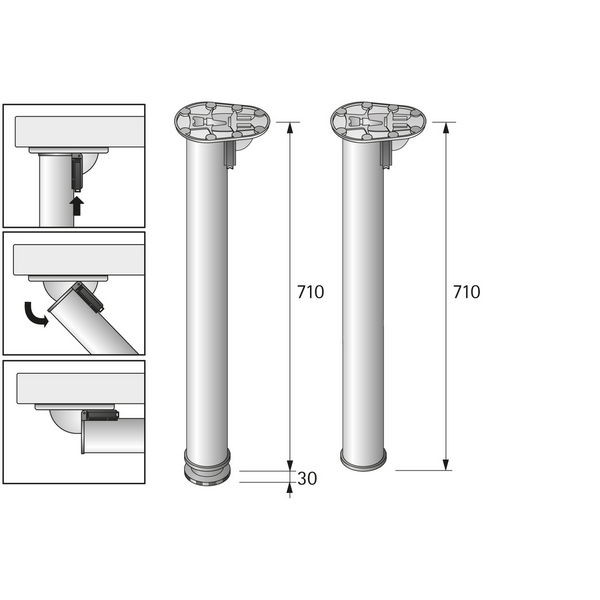 710
30
710