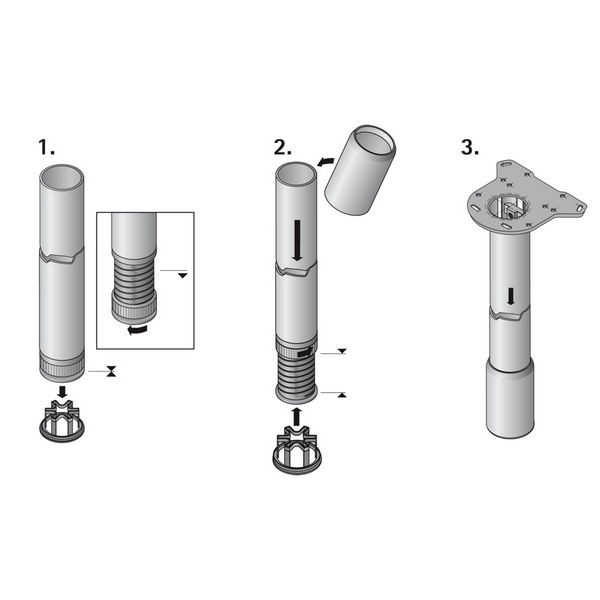 1.

2.

3.